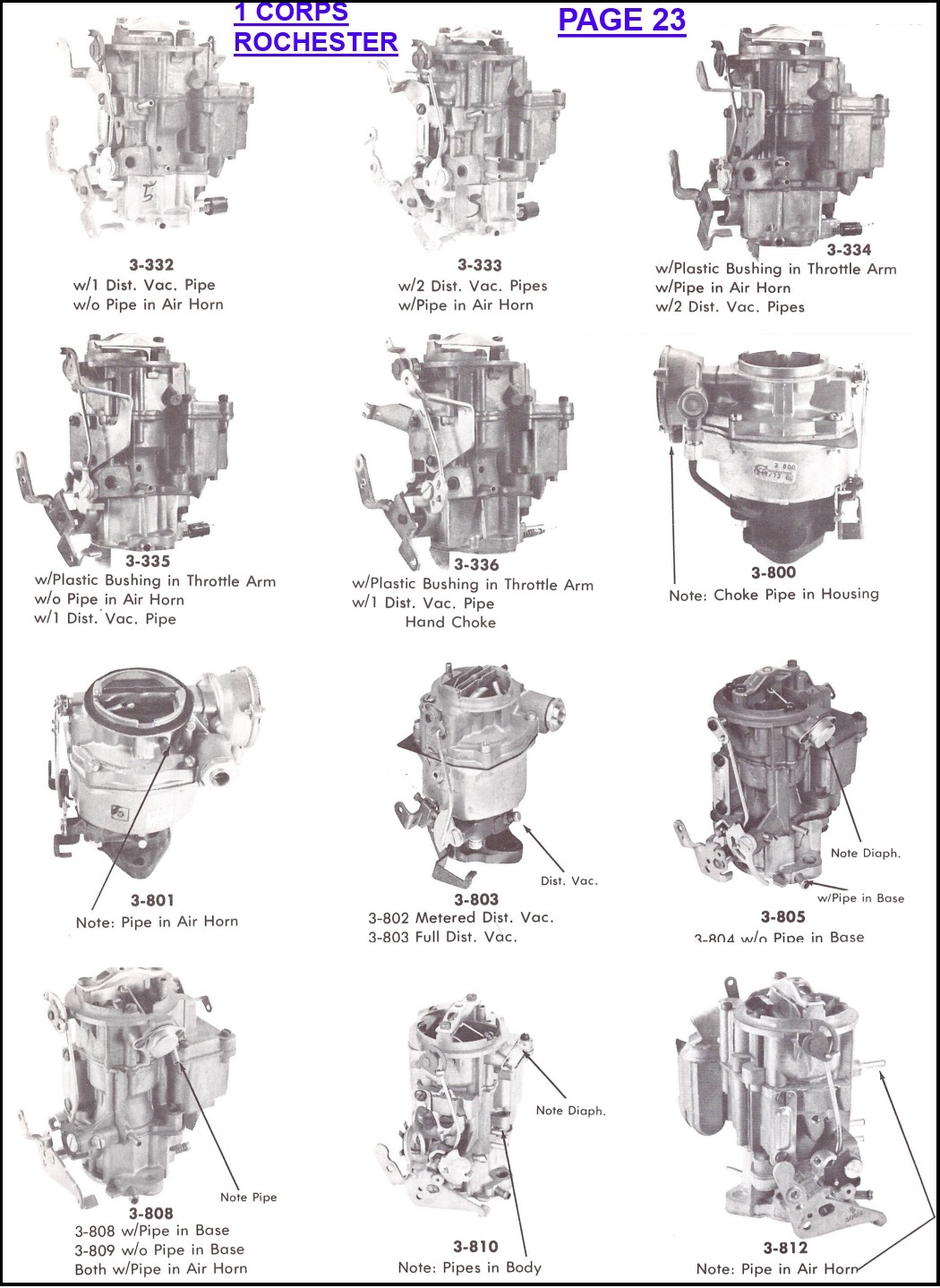 1 CORPS ROCHESTER

PAGE 23

3-332
w/1 Dist. Vac. Pipe
w/o Pipe in Air Horn

3-333
w/2 Dist. Vac. Pipes
w/Pipe in Air Horn

3-334
w/Plastic Bushing in Throttle Arm
w/Pipe in Air Horn
w/2 Dist. Vac. Pipes

3-335
w/Plastic Bushing in Throttle Arm
w/o Pipe in Air Horn
w/1 Dist. Vac. Pipe

3-336
w/Plastic Bushing in Throttle Arm
w/1 Dist. Vac. Pipe
Hand Choke

3-800
Note: Choke Pipe in Housing

3-801
Note: Pipe in Air Horn

Dist. Vac.
3-803
3-802 Metered Dist. Vac.
3-803 Full Dist. Vac.

Note Diaph.
w/Pipe in Base
3-805
3-804 w/o Pipe in Base

Note Pipe
3-808
3-808 w/Pipe in Base
3-809 w/o Pipe in Base
Both w/Pipe in Air Horn

Note Diaph.
3-810
Note: Pipes in Body

3-812
Note: Pipe in Air Horn